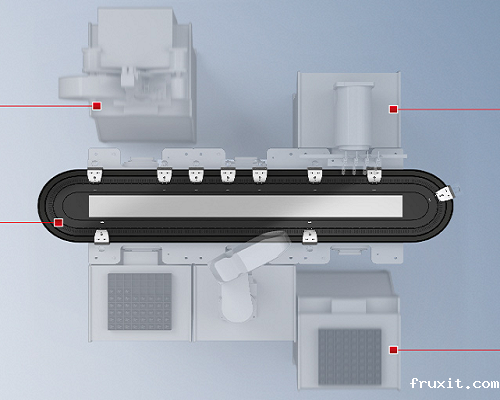 fruxit.com